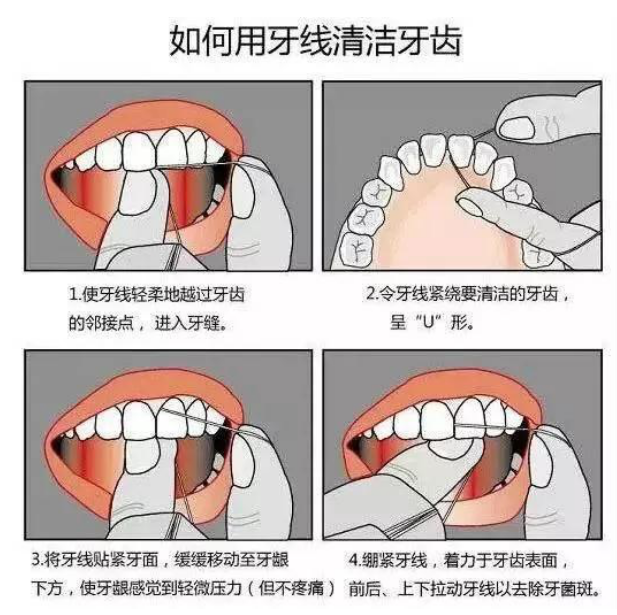 如何用牙线清洁牙齿

1.使牙线轻柔地越过牙齿的邻接点，进入牙缝。

2.令牙线紧绕要清洁的牙齿，呈“U”形。

3.将牙线贴紧牙面，缓缓移动至牙龈下方，使牙龈感觉到轻微压力（但不疼痛）

4.绷紧牙线，着力于牙齿表面，前后、上下拉动牙线以去除牙菌斑。